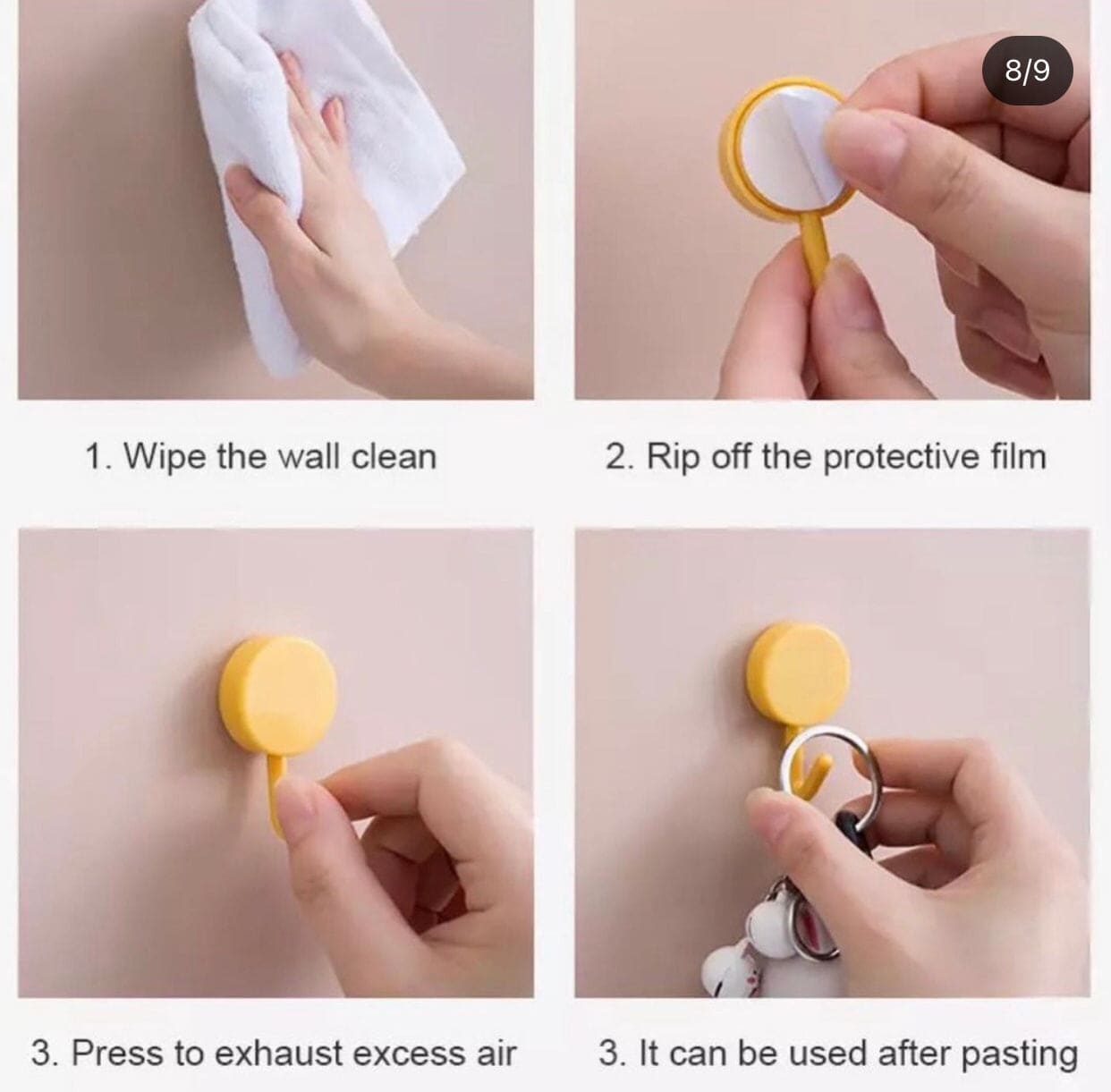 8/9

1. Wipe the wall clean

2. Rip off the protective film

3. Press to exhaust excess air

3. It can be used after pasting